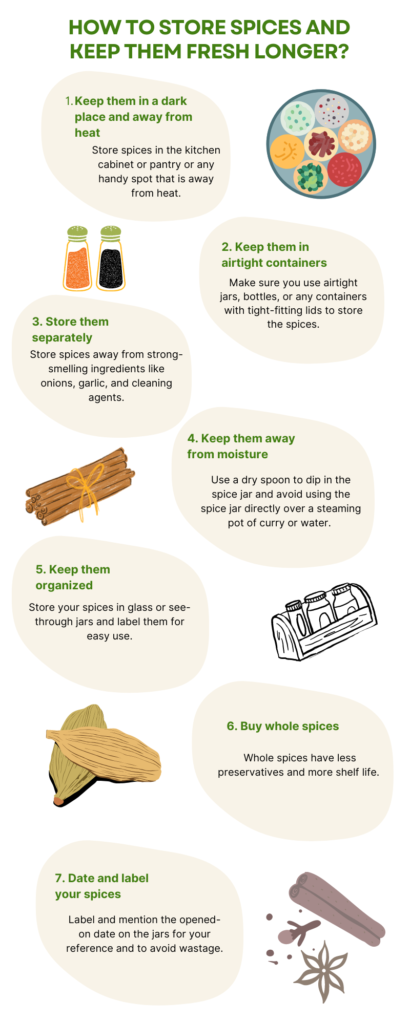 HOW TO STORE SPICES AND KEEP THEM FRESH LONGER?

1. Keep them in a dark place and away from heat

Store spices in the kitchen cabinet or pantry or any handy spot that is away from heat.

2. Keep them in airtight containers

Make sure you use airtight jars, bottles, or any containers with tight-fitting lids to store the spices.

3. Store them separately

Store spices away from strong-smelling ingredients like onions, garlic, and cleaning agents.

4. Keep them away from moisture

Use a dry spoon to dip in the spice jar and avoid using the spice jar directly over a steaming pot of curry or water.

5. Keep them organized

Store your spices in glass or see-through jars and label them for easy use.

6. Buy whole spices

Whole spices have less preservatives and more shelf life.

7. Date and label your spices

Label and mention the opened-on date on the jars for your reference and to avoid wastage.