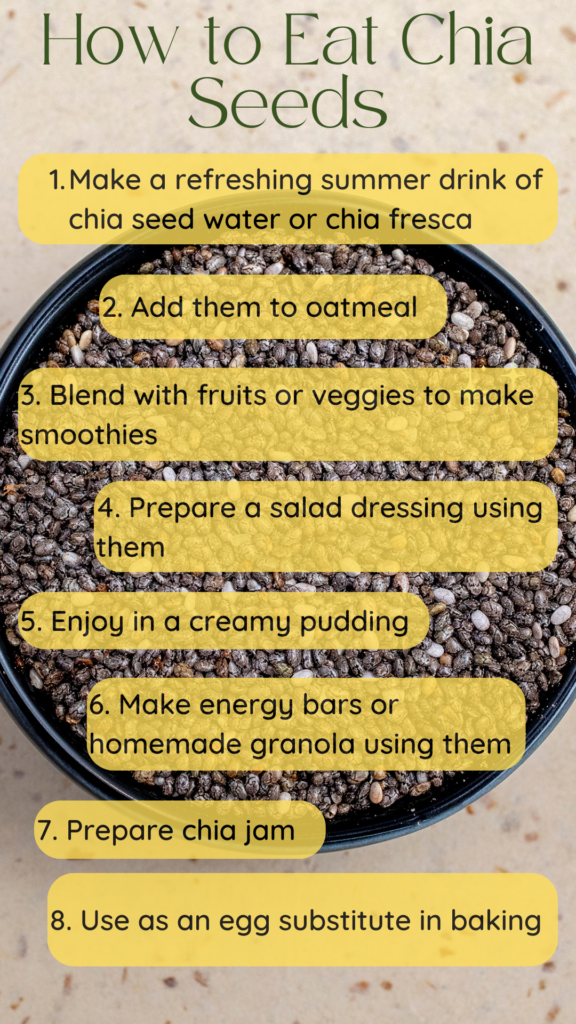 How to Eat Chia Seeds

1. Make a refreshing summer drink of chia seed water or chia fresca

2. Add them to oatmeal

3. Blend with fruits or veggies to make smoothies

4. Prepare a salad dressing using them

5. Enjoy in a creamy pudding

6. Make energy bars or homemade granola using them

7. Prepare chia jam

8. Use as an egg substitute in baking